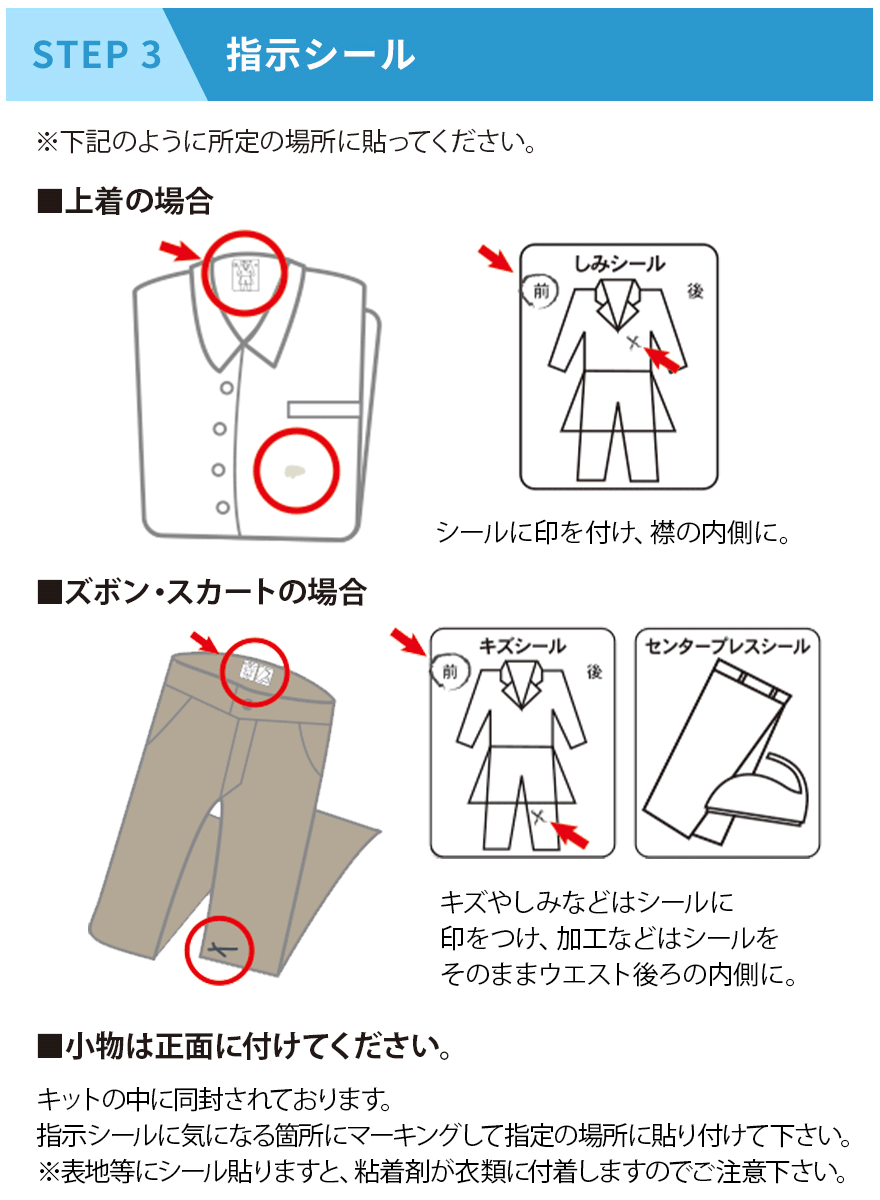 STEP 3 指示シール

※下記のように所定の場所に貼ってください。

■上着の場合

しみシール

前

後

シールに印を付け、襟の内側に。

■ズボン・スカートの場合

キズシール

前

後

センタープレスシール

キズやしみなどはシールに印をつけ、加工などはシールをそのままウエスト後ろの内側に。

■小物は正面に付けてください。

キットの中に同封されております。
指示シールに気になる箇所にマーキングして指定の場所に貼り付けて下さい。
※表地等にシール貼りますと、粘着剤が衣類に付着しますのでご注意下さい。