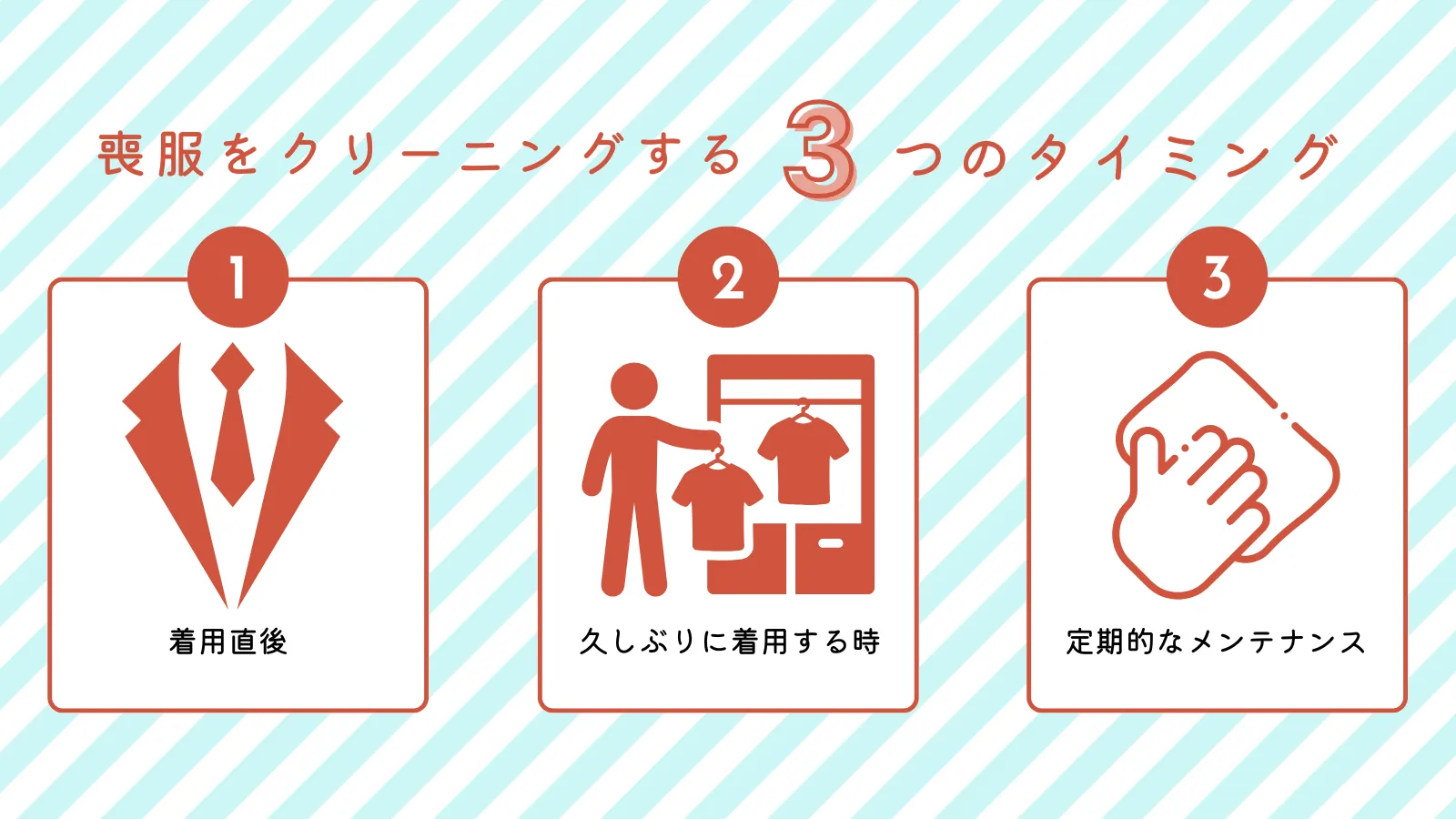 喪服をクリーニングする 3 つのタイミング

1

着用直後

2

久しぶりに着用する時

3

定期的なメンテナンス